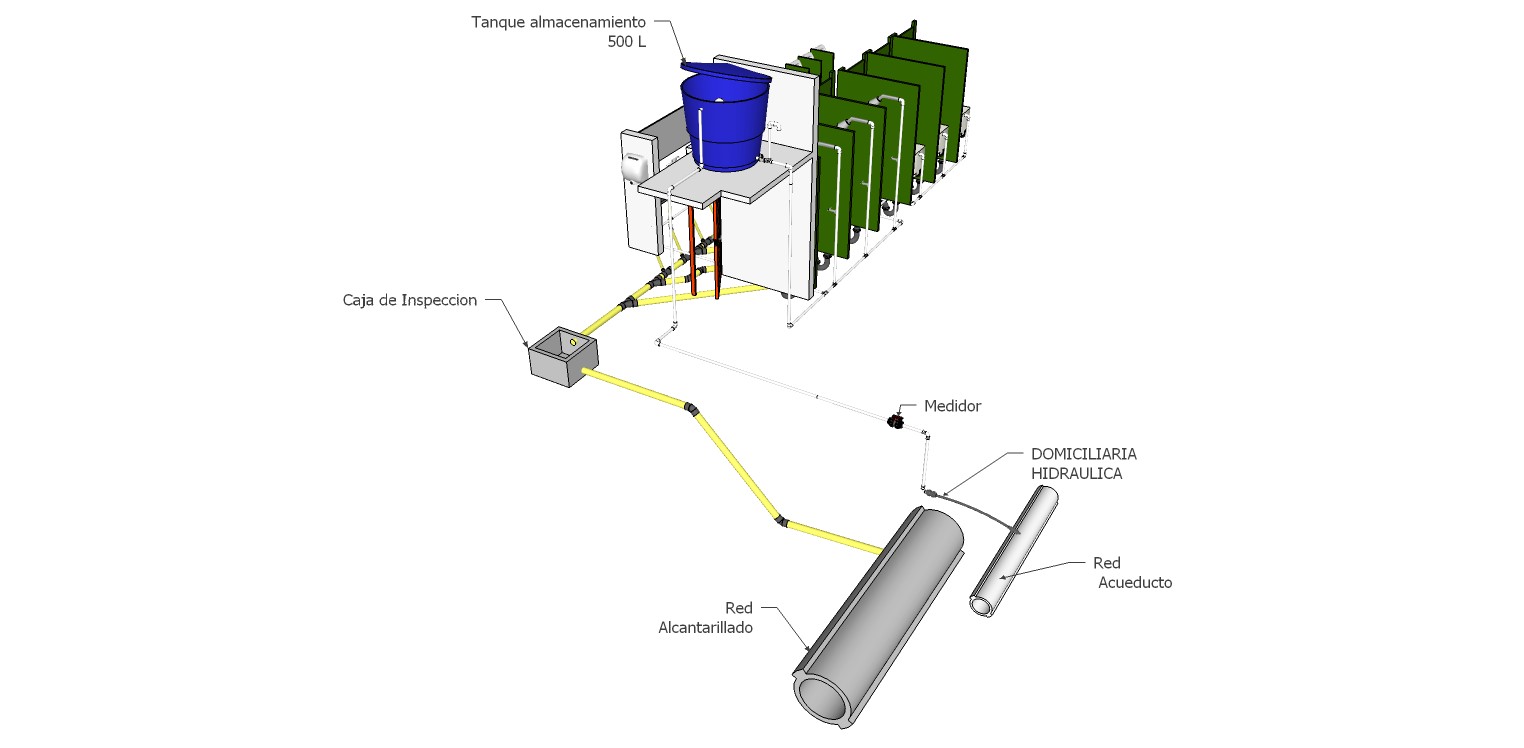 Tanque almacenamiento
500 L

Caja de Inspeccion

Medidor

DOMICILIARIA
HIDRAULICA

Red
Acueducto

Red
Alcantarillado